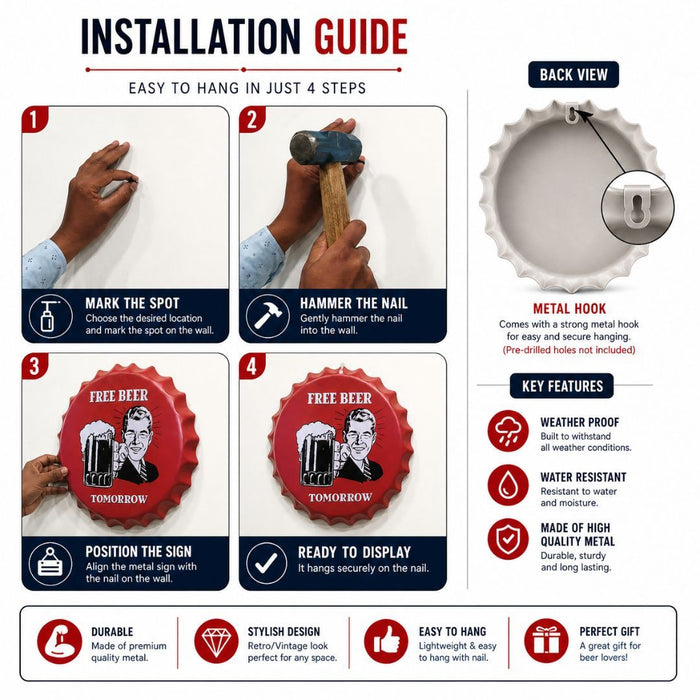 INSTALLATION GUIDE

EASY TO HANG IN JUST 4 STEPS

1

MARK THE SPOT
Choose the desired location and mark the spot on the wall.

2

HAMMER THE NAIL
Gently hammer the nail into the wall.

3

FREE BEER
TOMORROW

POSITION THE SIGN
Align the metal sign with the nail on the wall.

4

FREE BEER
TOMORROW

READY TO DISPLAY
It hangs securely on the nail.

BACK VIEW

METAL HOOK
Comes with a strong metal hook for easy and secure hanging.
(Pre-drilled holes not included)

KEY FEATURES

WEATHER PROOF
Built to withstand all weather conditions.

WATER RESISTANT
Resistant to water and moisture.

MADE OF HIGH QUALITY METAL
Durable, sturdy and long lasting.

DURABLE
Made of premium quality metal.

STYLISH DESIGN
Retro/Vintage look perfect for any space.

EASY TO HANG
Lightweight & easy to hang with nail.

PERFECT GIFT
A great gift for beer lovers!