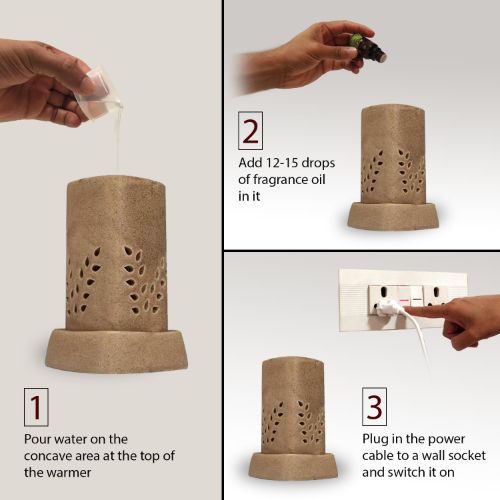 1

Pour water on the concave area at the top of the warmer

2

Add 12-15 drops of fragrance oil in it

3

Plug in the power cable to a wall socket and switch it on