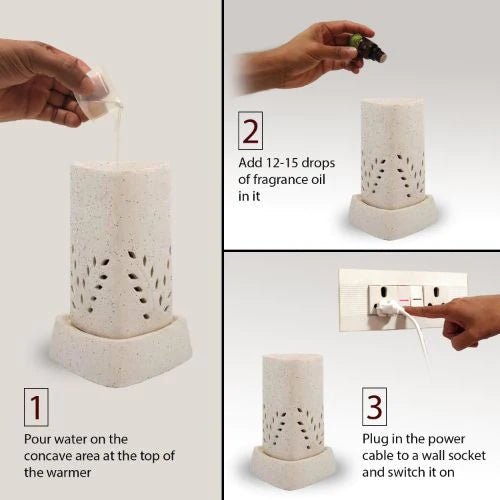 1

Pour water on the concave area at the top of the warmer

2

Add 12-15 drops of fragrance oil in it

3

Plug in the power cable to a wall socket and switch it on